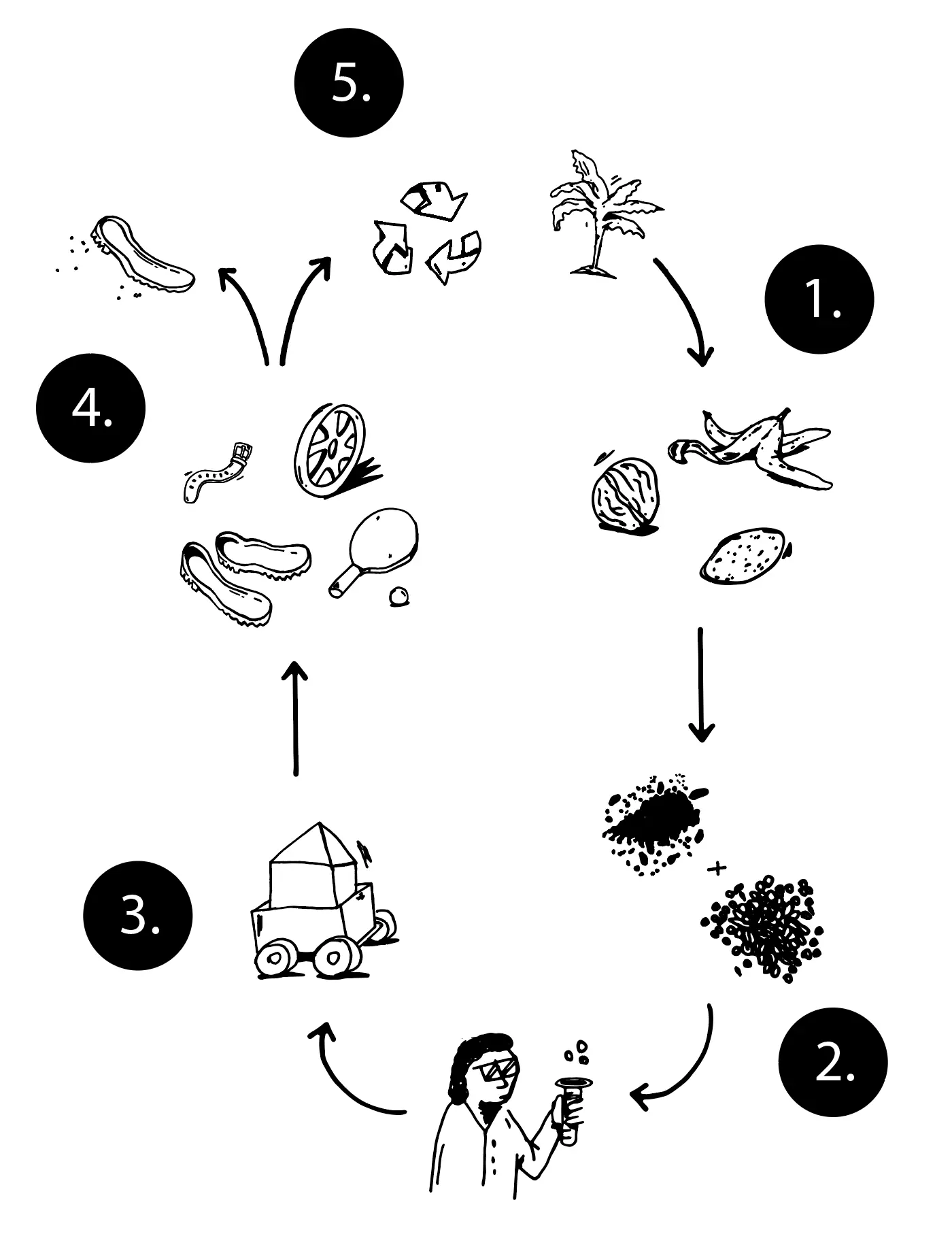 5.

1.

4.

+

3.

2.